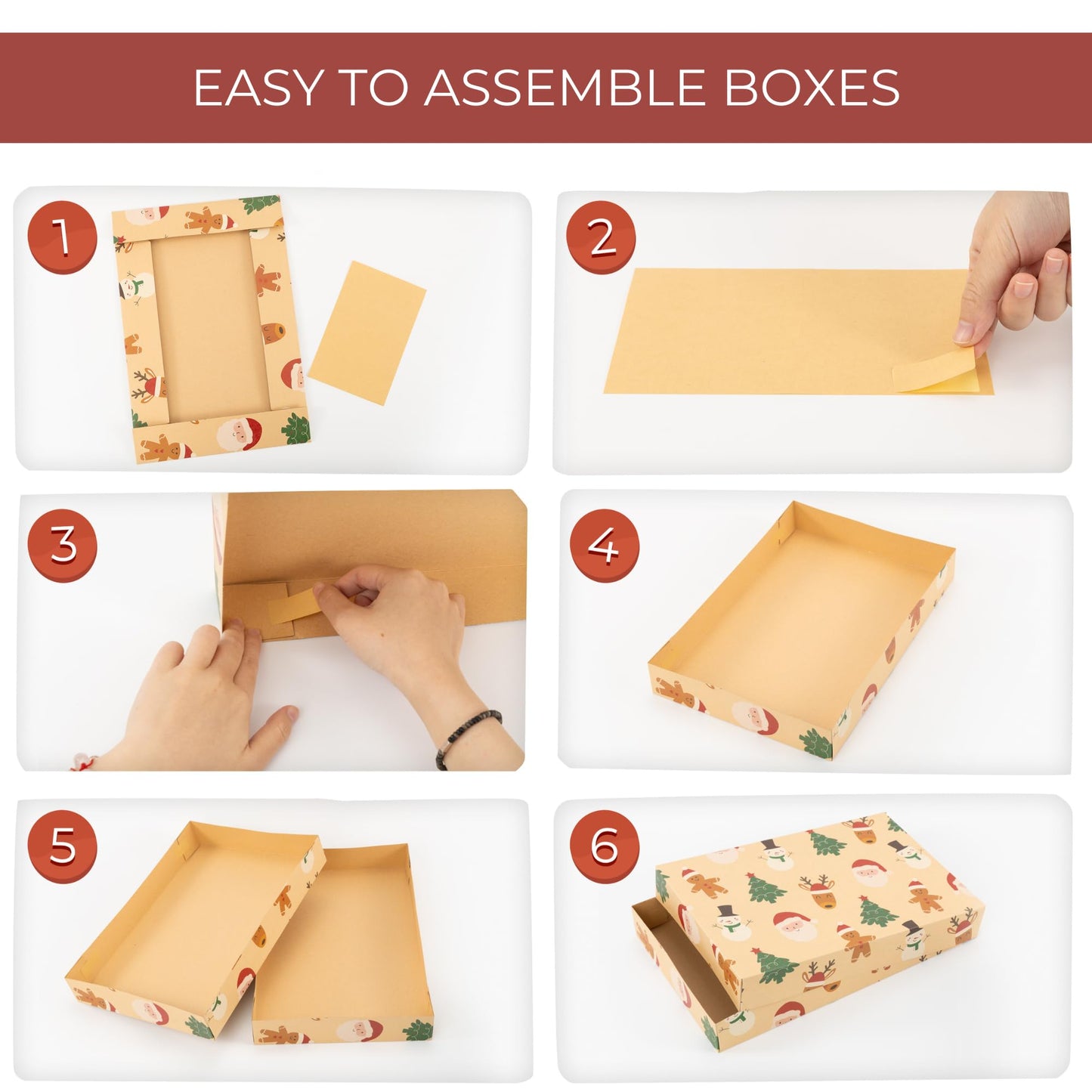 EASY TO ASSEMBLE BOXES

1

2

3

4

5

6