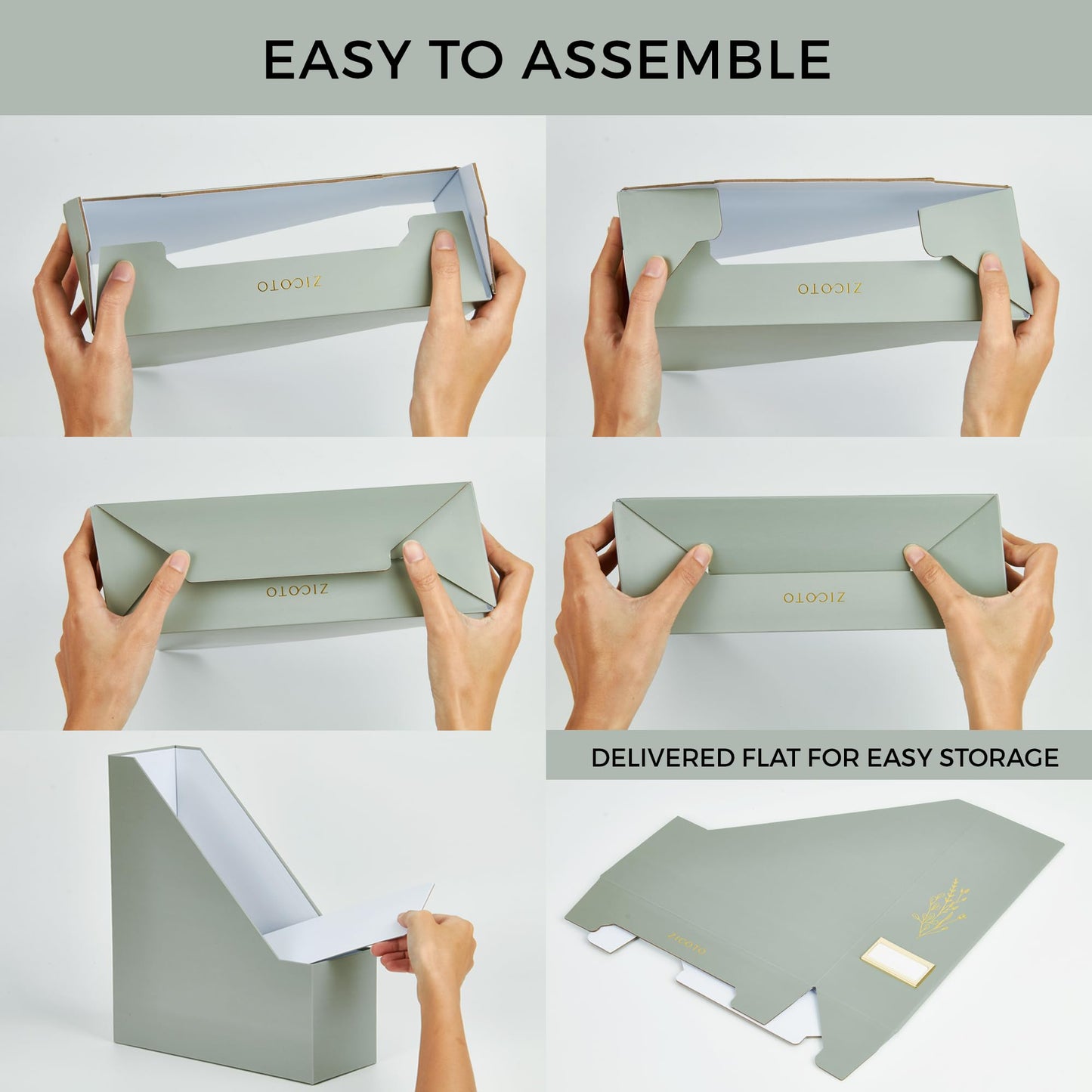 EASY TO ASSEMBLE

ZICOTO

ZICOTO

ZICOTO

ZICOTO

DELIVERED FLAT FOR EASY STORAGE

ZICOTO