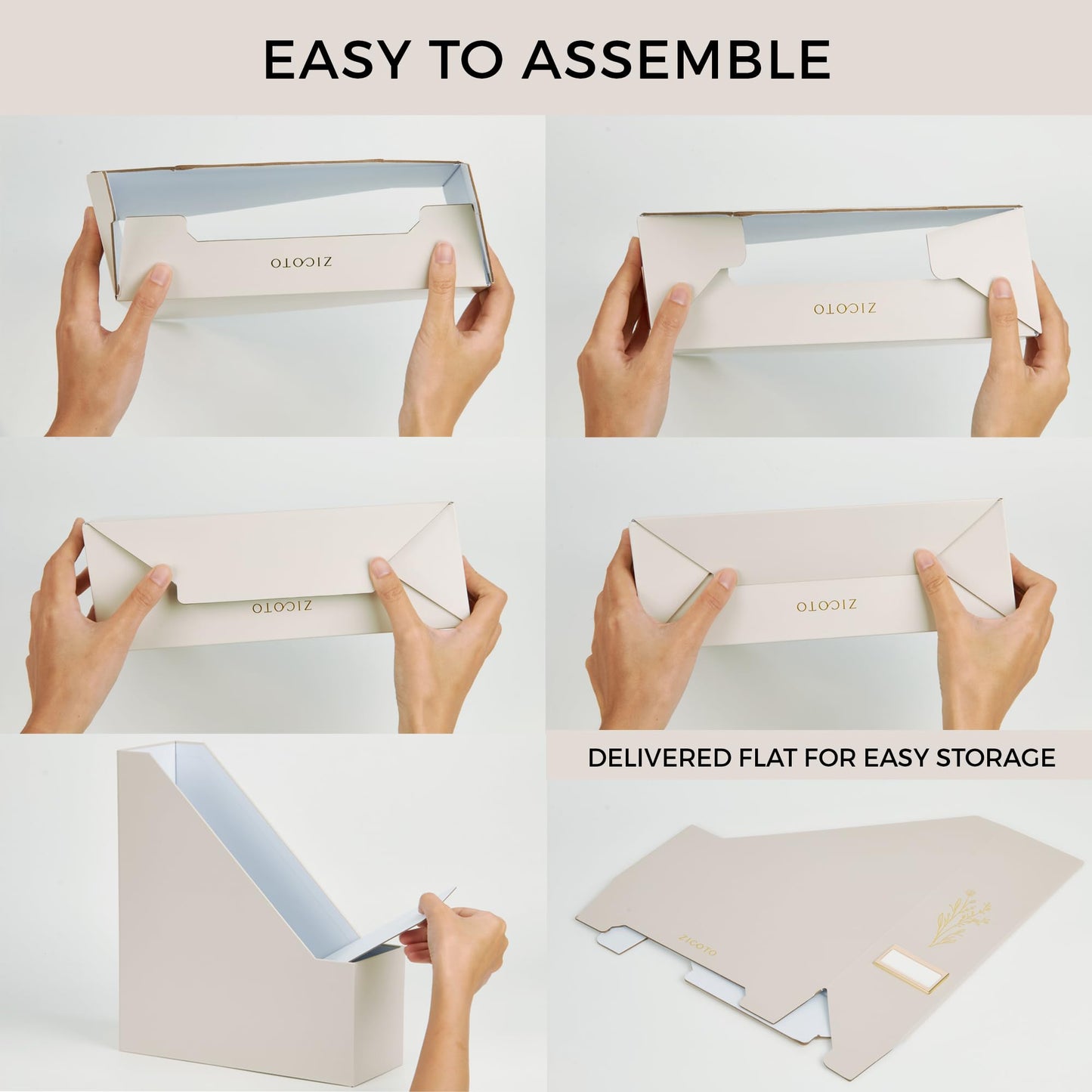 EASY TO ASSEMBLE

ZICOTO

ZICOTO

ZICOTO

ZICOTO

DELIVERED FLAT FOR EASY STORAGE

ZICOTO