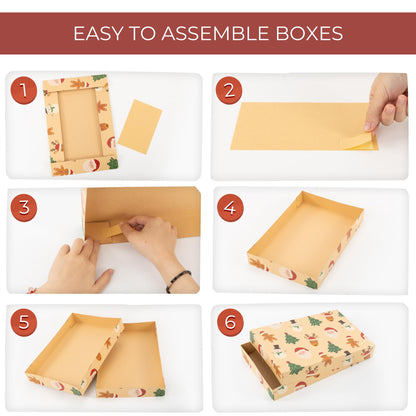 EASY TO ASSEMBLE BOXES

1

2

3

4

5

6