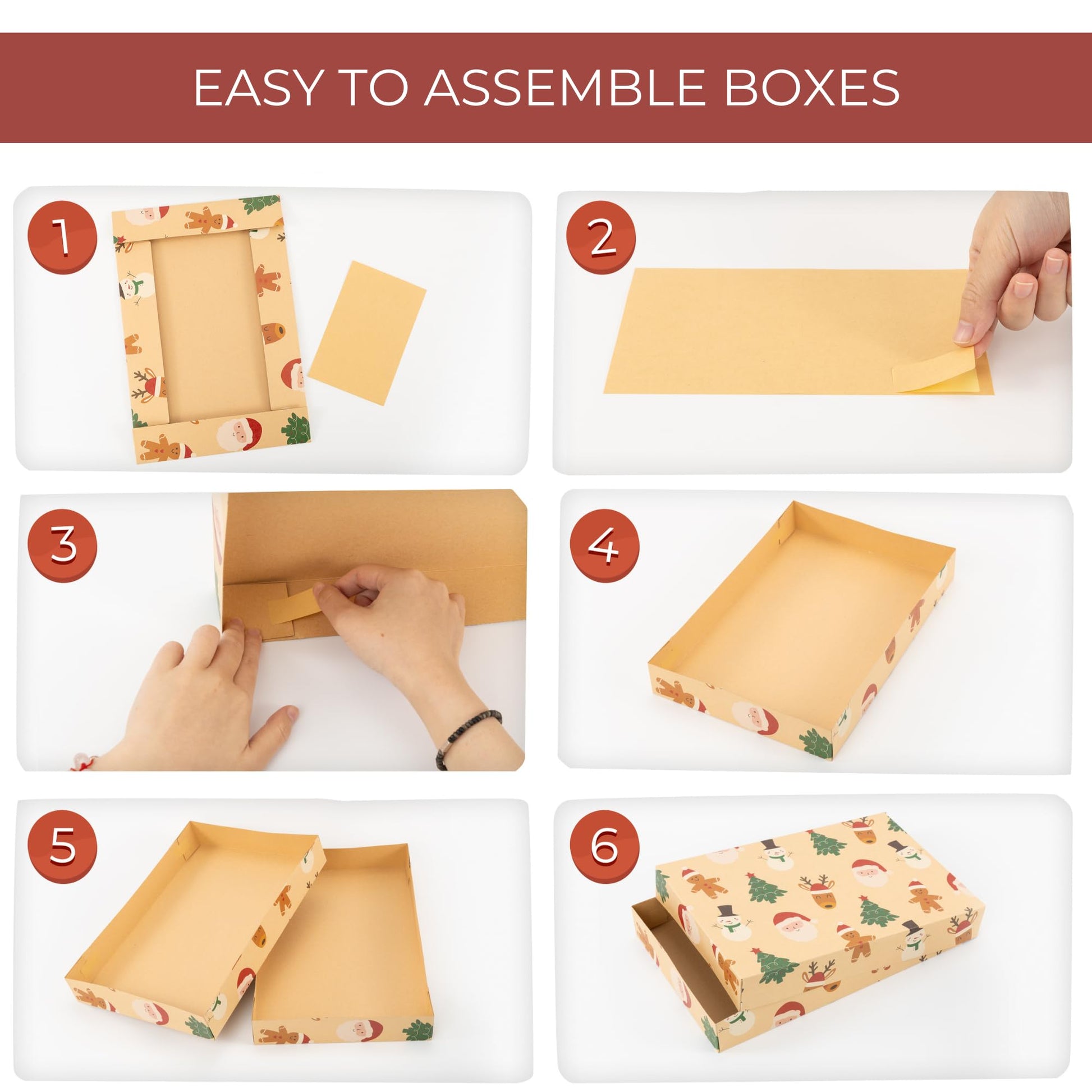 EASY TO ASSEMBLE BOXES

1

2

3

4

5

6